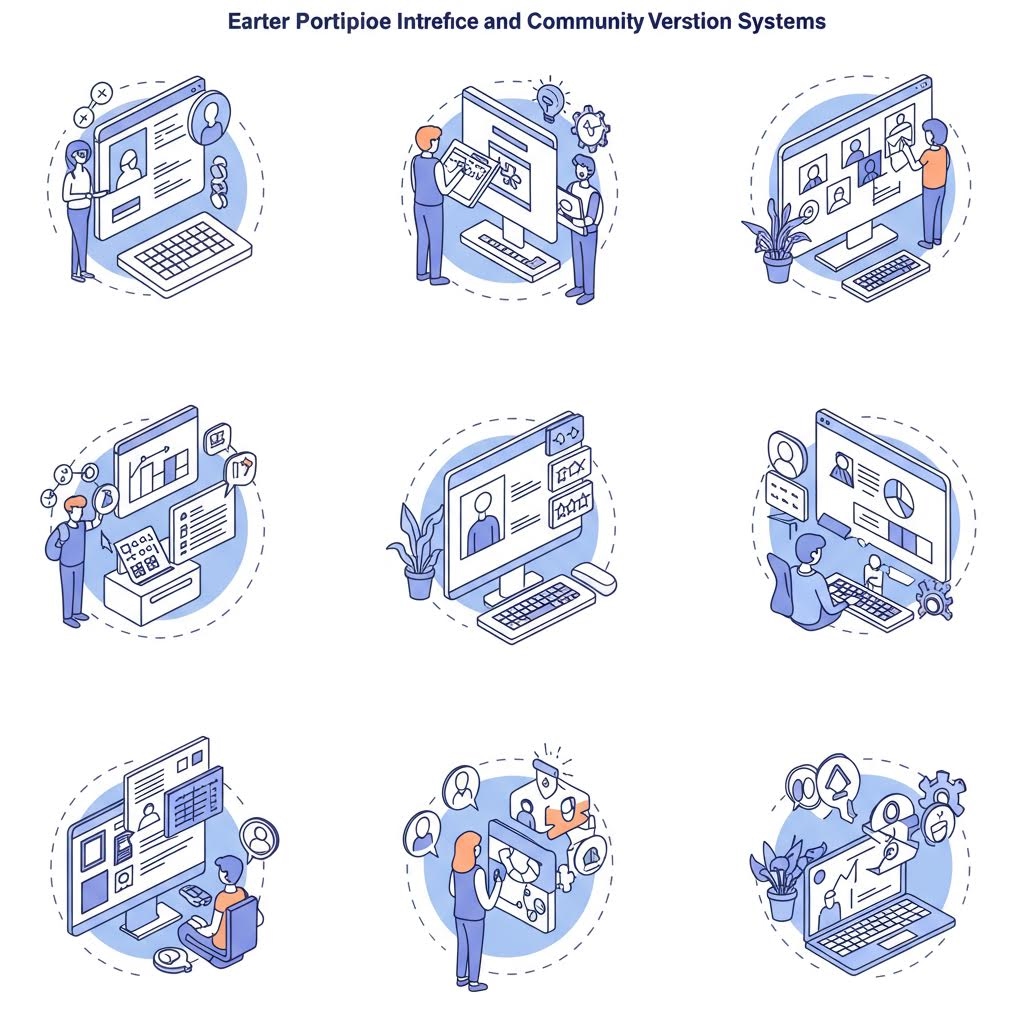 Earter Portipioe Intrefice and Community Verstion Systems